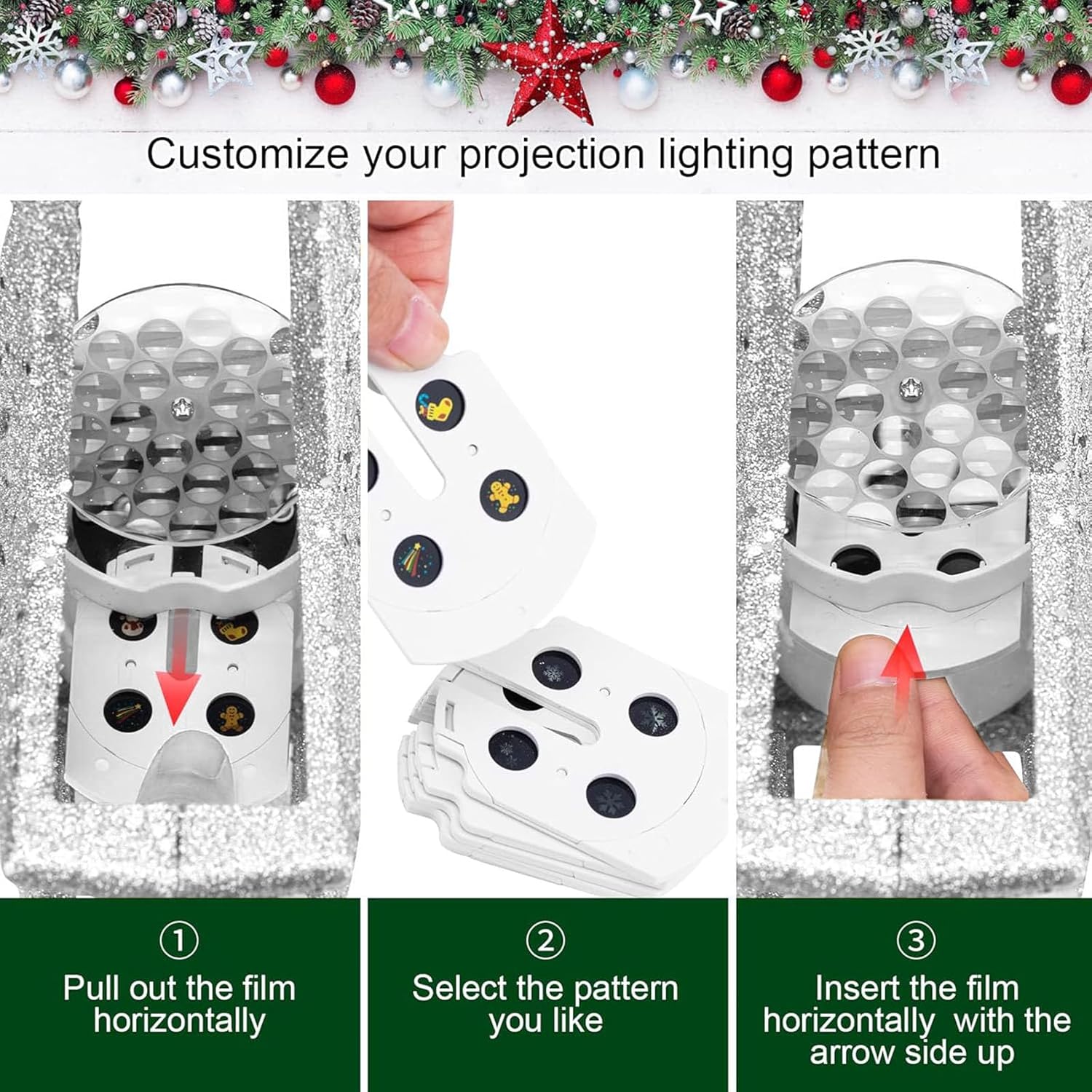 Customize your projection lighting pattern

①
Pull out the film horizontally

②
Select the pattern you like

③
Insert the film horizontally with the arrow side up