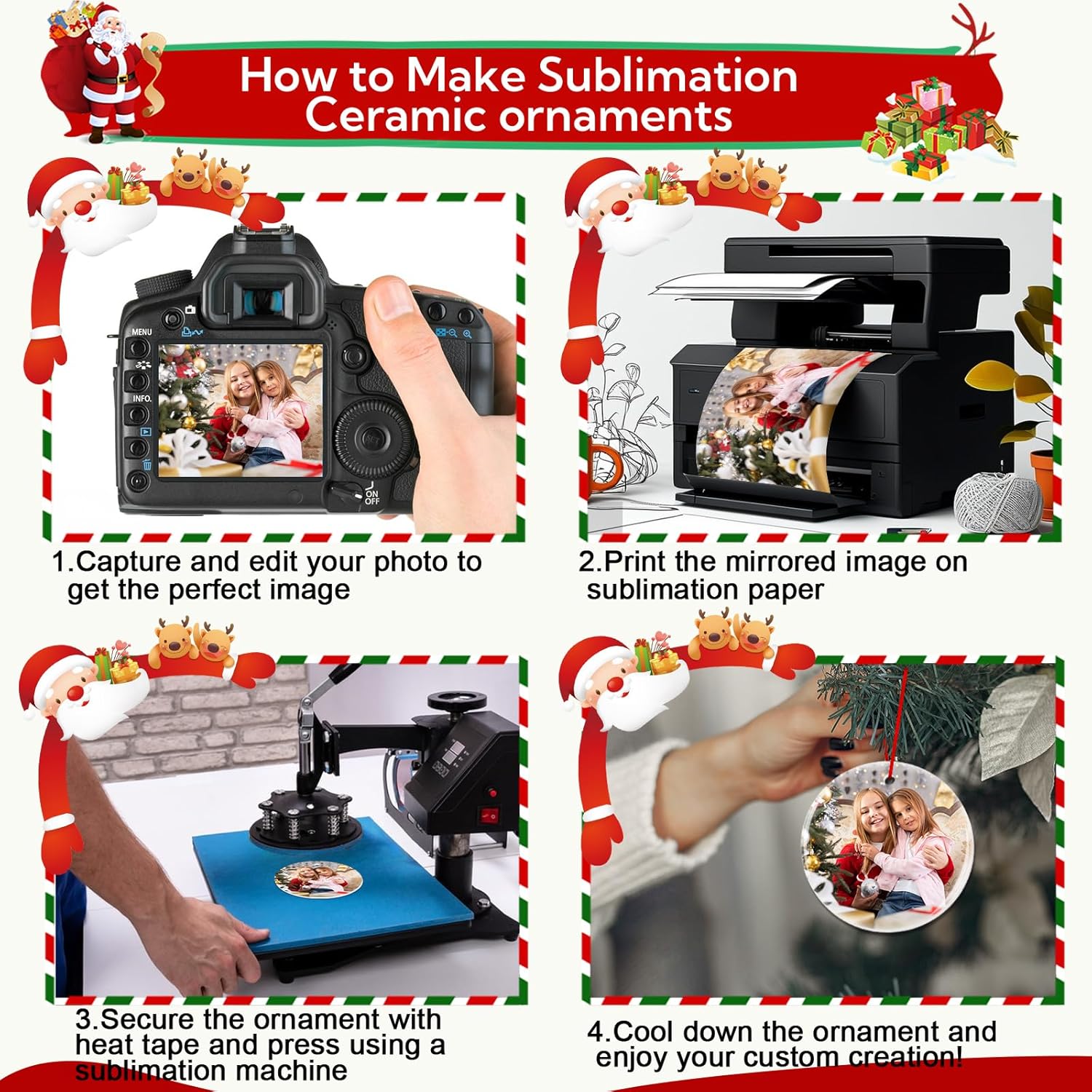 How to Make Sublimation Ceramic ornaments

MENU
INFO.
ON
OFF

1.Capture and edit your photo to get the perfect image

2.Print the mirrored image on sublimation paper

3.Secure the ornament with heat tape and press using a sublimation machine

4.Cool down the ornament and enjoy your custom creation!