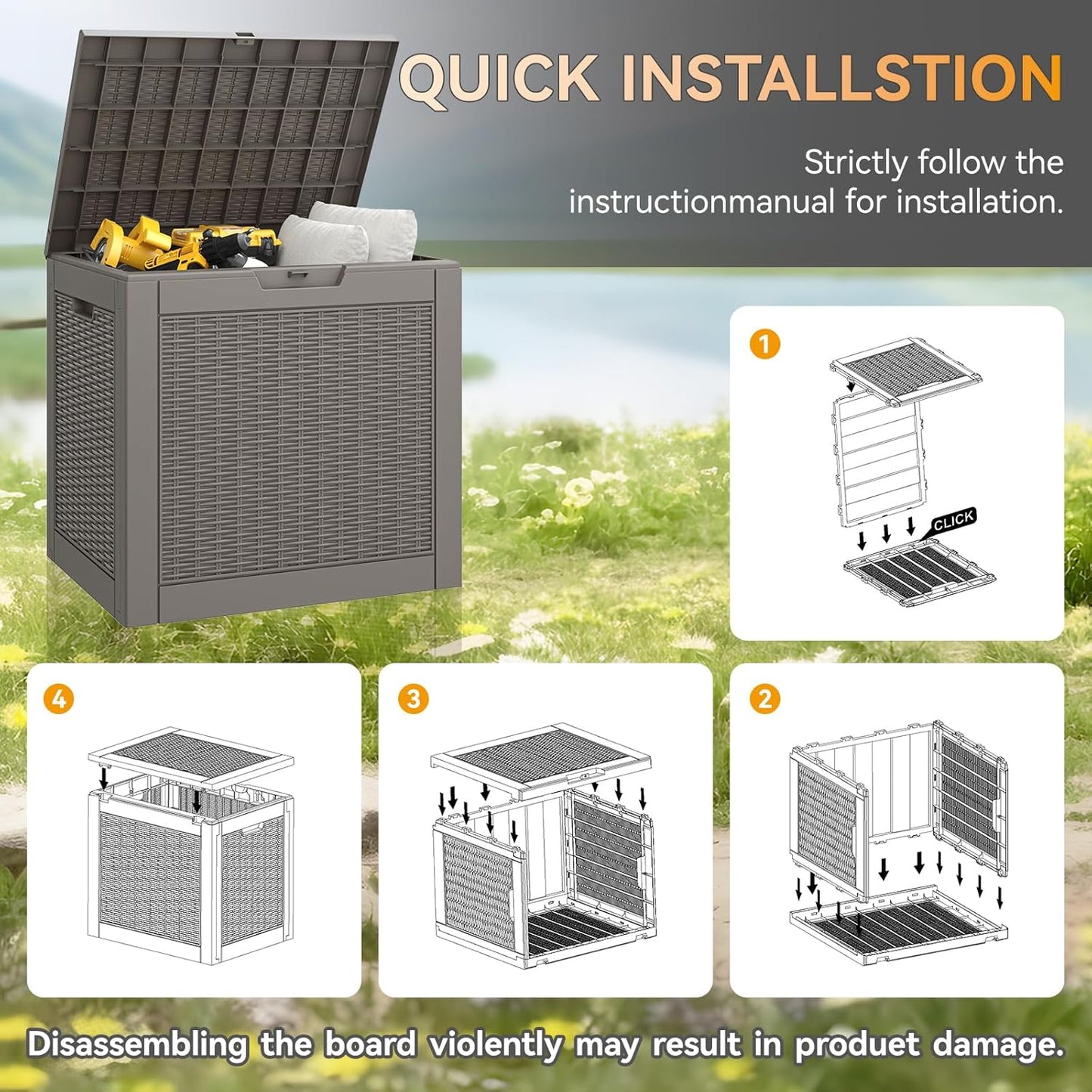 QUICK INSTALLSTION

Strictly follow the instructionmanual for installation.

1

CLICK

4

3

2

Disassembling the board violently may result in produet damage.