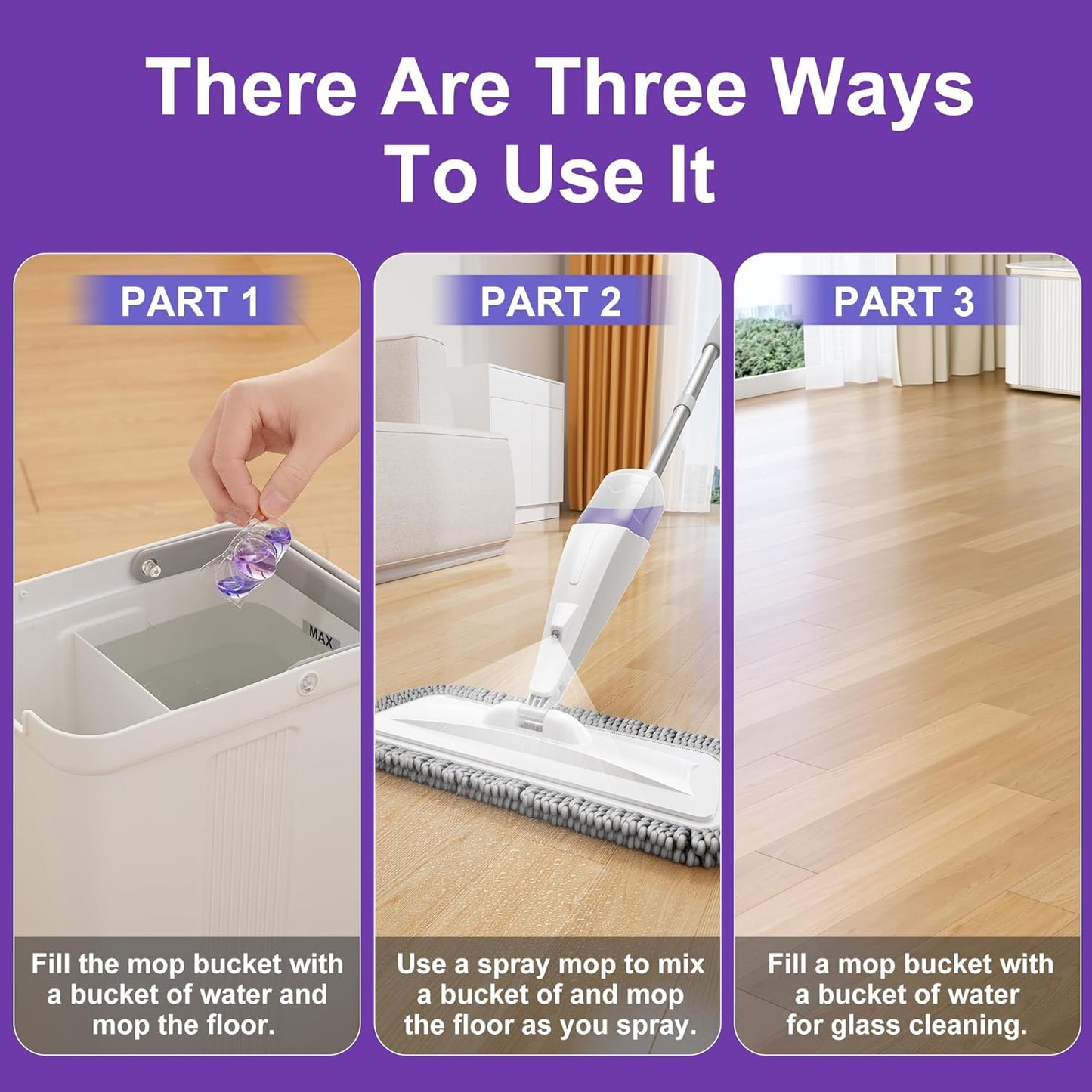 There Are Three Ways To Use It

PART 1

MAX

Fill the mop bucket with a bucket of water and mop the floor.

PART 2

Use a spray mop to mix a bucket of and mop the floor as you spray.

PART 3

Fill a mop bucket with a bucket of water for glass cleaning.