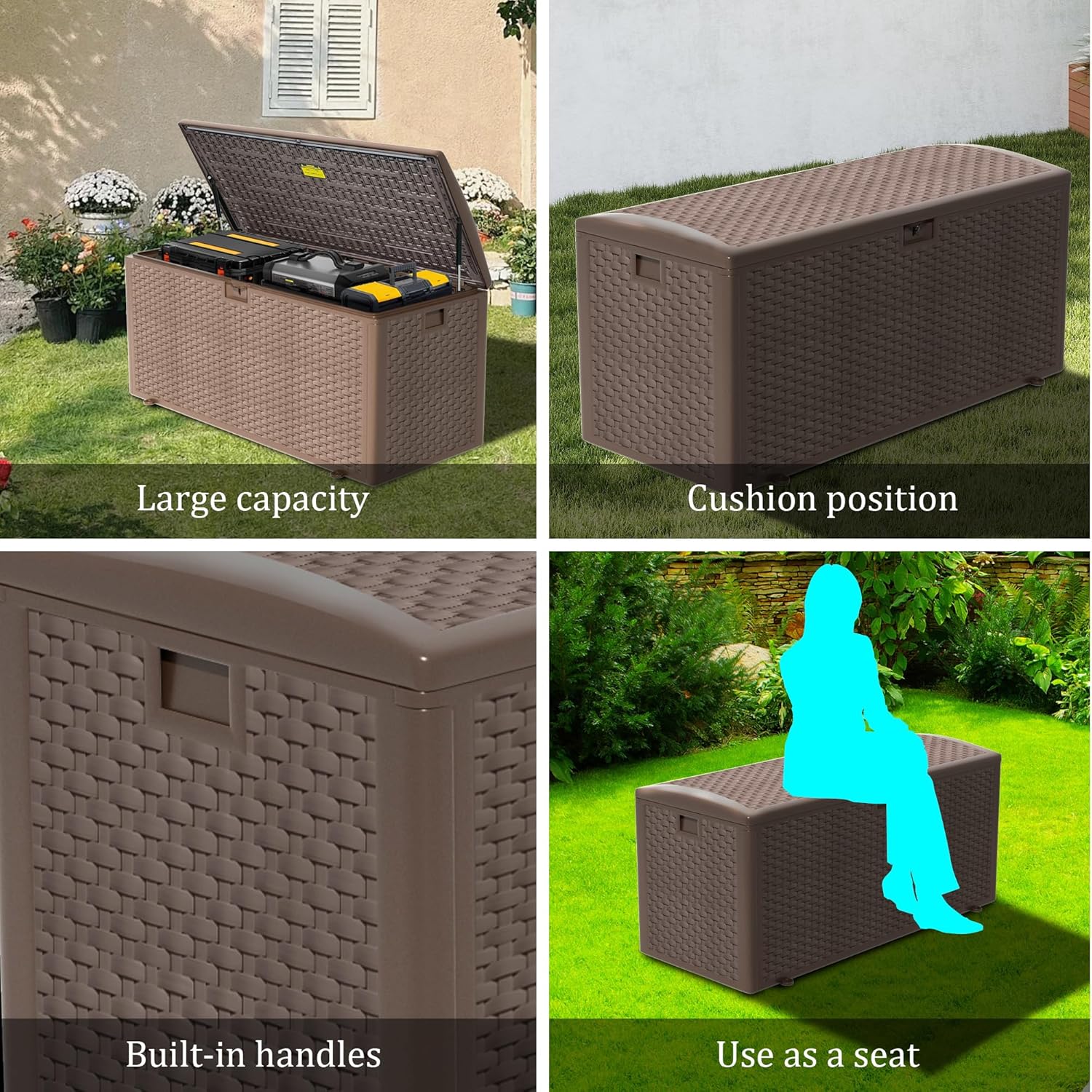 Large capacity

Cushion position

Built-in handles

Use as a seat